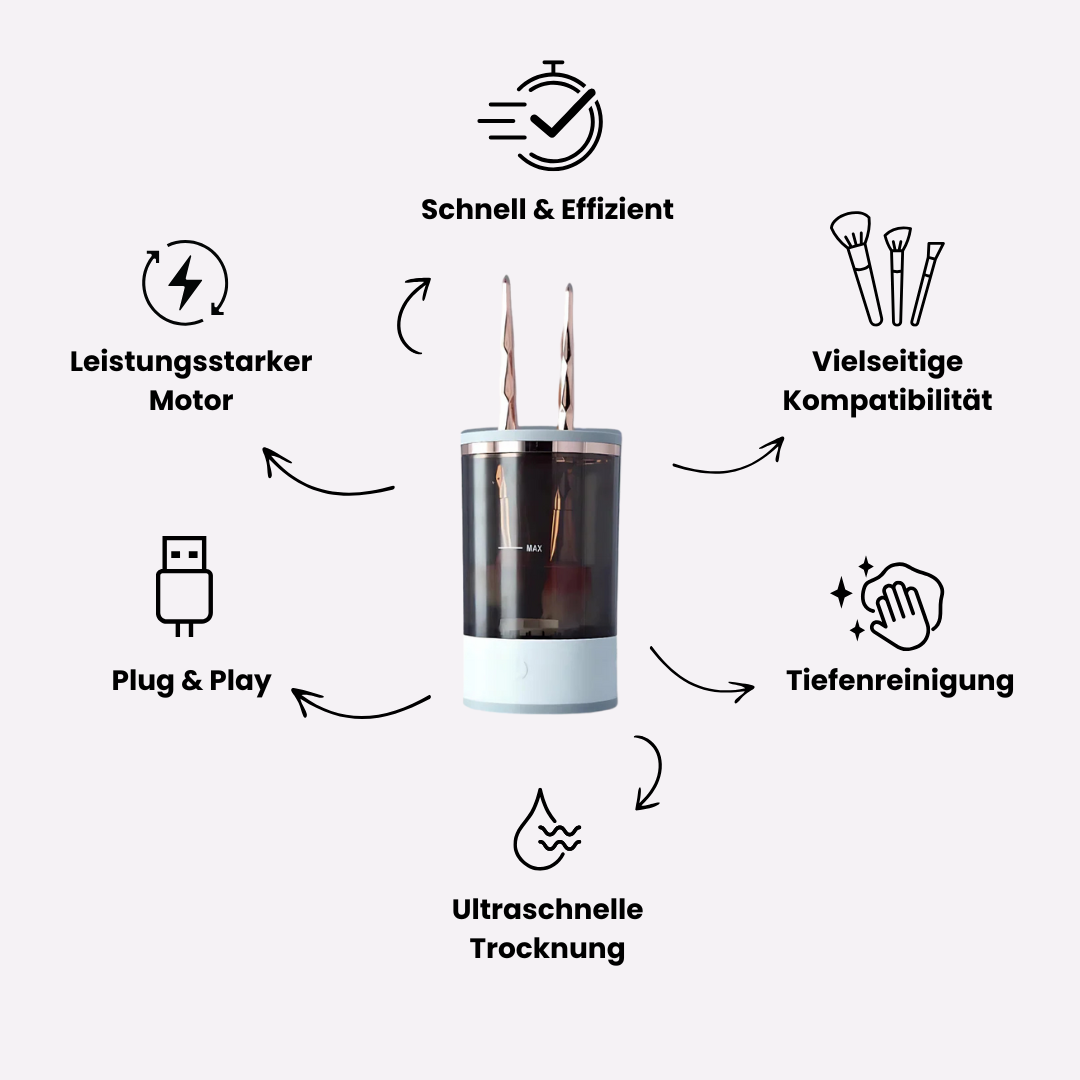 Schnell & Effizient

Leistungsstarker Motor

Vielseitige Kompatibilität

MAX

Plug & Play

Tiefenreinigung

Ultraschnelle Trocknung